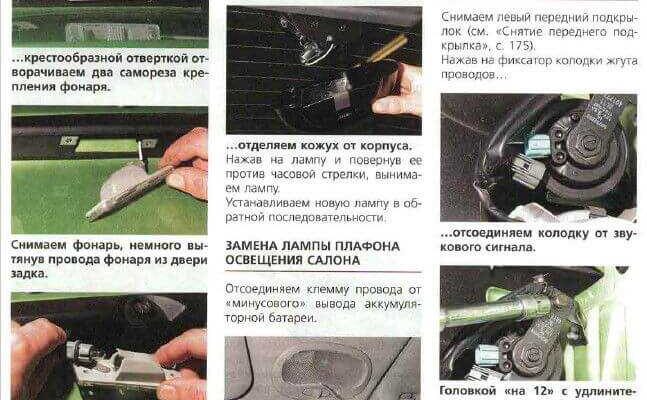 ...крестообразной отверткой отворачиваем два самореза крепления фонаря.

Снимаем фонарь, немного вытянув провода фонаря из двери задка.

...отделяем кожух от корпуса.

Нажав на лампу и повернув ее против часовой стрелки, вынимаем лампу.

Устанавливаем новую лампу в обратной последовательности.

ЗАМЕНА ЛАМПЫ ПЛАФОНА ОСВЕЩЕНИЯ САЛОНА

Отсоединяем клемму провода от «минусового» вывода аккумуляторной батареи.

Снимаем левый передний подкрылок (см. «Снятие переднего подкрылка», с. 175).

Нажав на фиксатор колодки жгута проводов...

...отсоединяем колодку от звукового сигнала.

Головкой «на 12» с удлините-