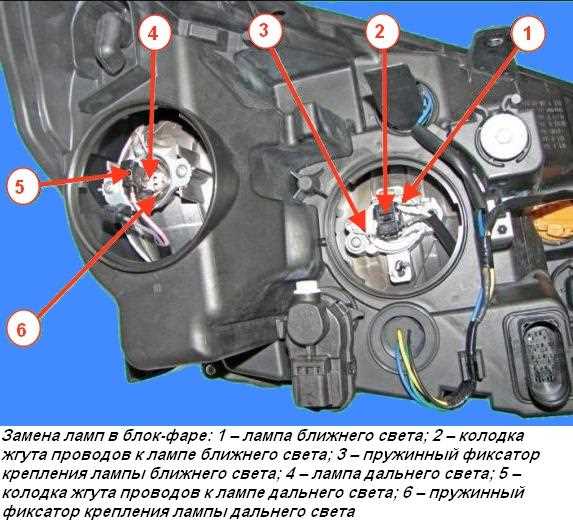 4
3
2
1
5
6

Замена ламп в блок-фаре: 1 – лампа ближнего света; 2 – колодка жгута проводов к лампе ближнего света; 3 – пружинный фиксатор крепления лампы ближнего света; 4 – лампа дальнего света; 5 – колодка жгута проводов к лампе дальнего света; 6 – пружинный фиксатор крепления лампы дальнего света