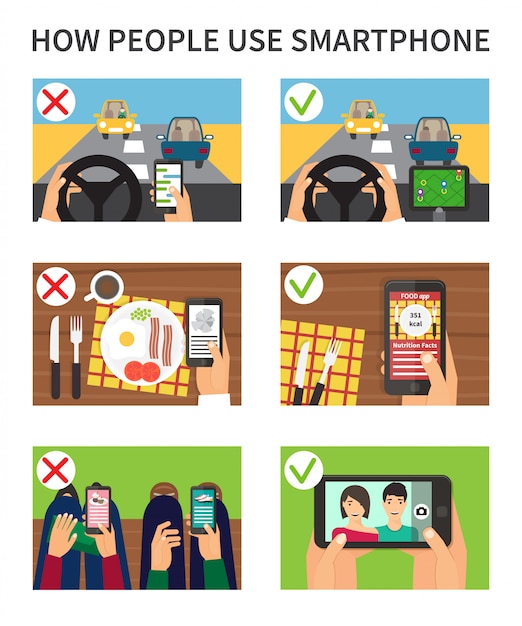 HOW PEOPLE USE SMARTPHONE

FOOD app

351 kcal

Nutrition Facts